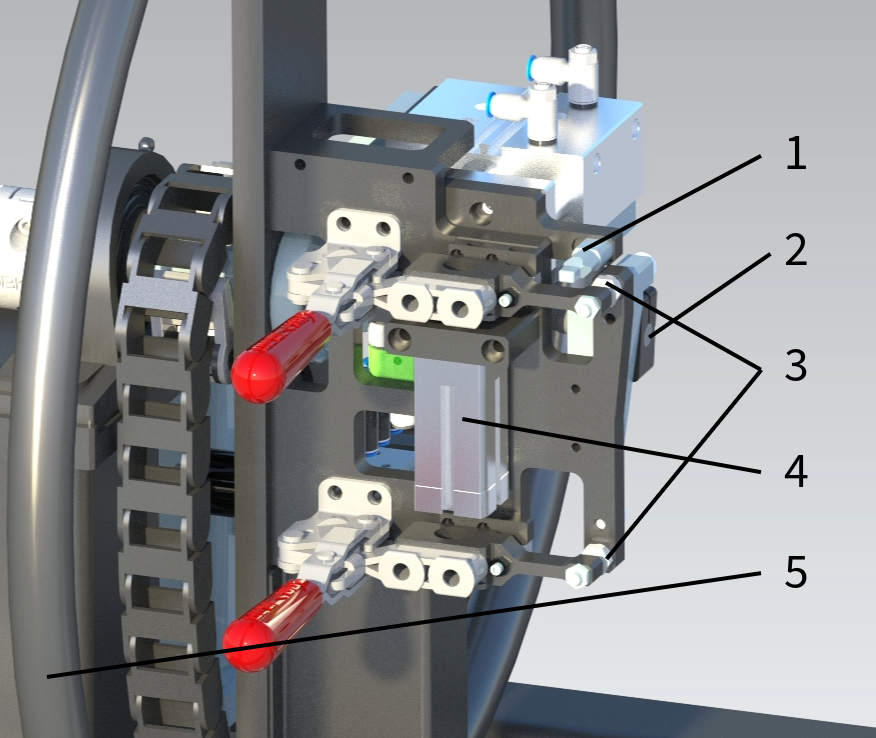 1
2
3
4
5